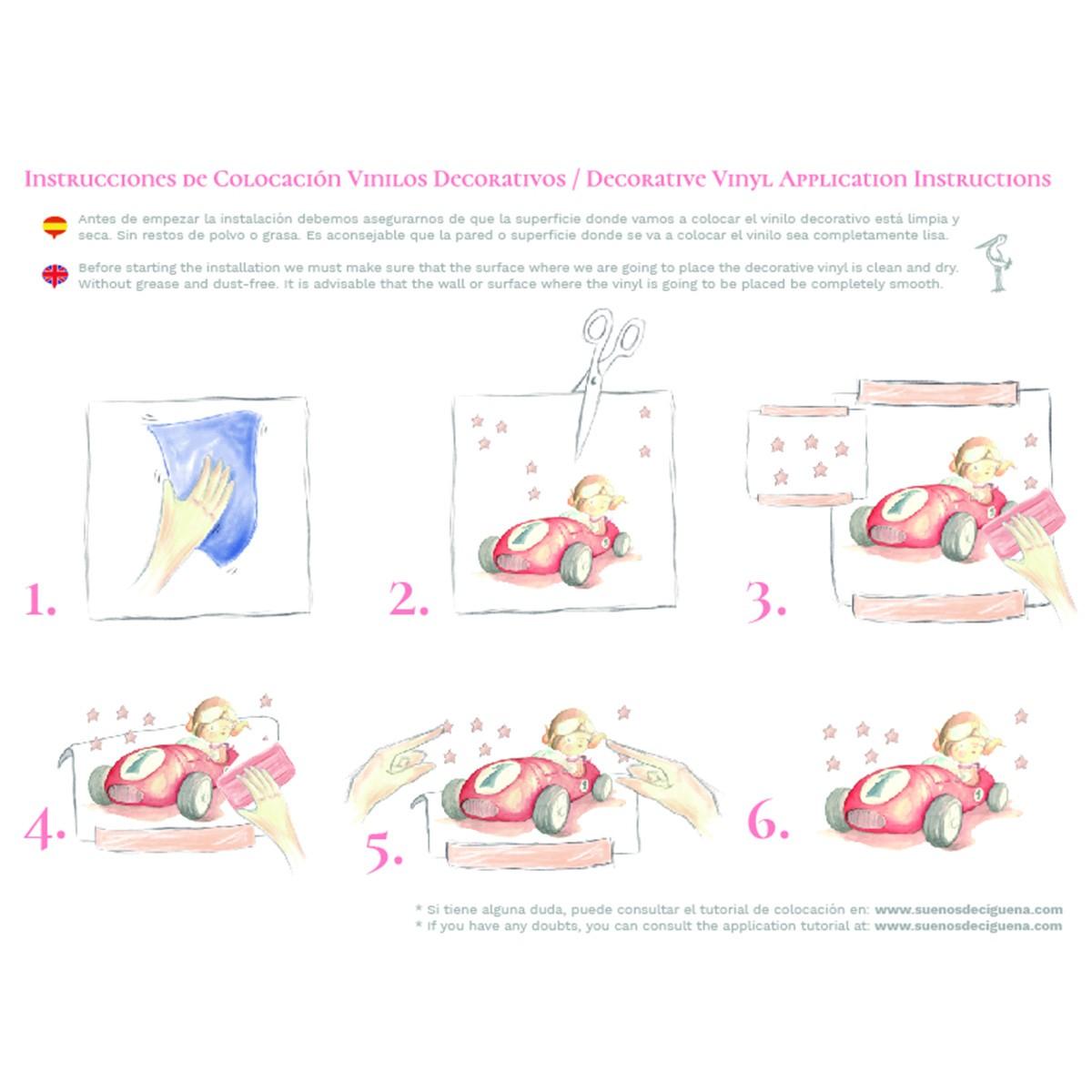 Instrucciones de Colocación Vinilos Decorativos / Decorative Vinyl Application Instructions

Antes de empezar la instalación debemos asegurarnos de que la superficie donde vamos a colocar el vinilo decorativo está limpia y seca. Sin restos de polvo o grasa. Es aconsejable que la pared o superficie donde se va a colocar el vinilo sea completamente lisa.

Before starting the installation we must make sure that the surface where we are going to place the decorative vinyl is clean and dry. Without grease and dust-free. It is advisable that the wall or surface where the vinyl is going to be placed be completely smooth.

1.

2.

3.

4.

5.

6.

* Si tiene alguna duda, puede consultar el tutorial de colocación en: www.suenosdeciguena.com
* If you have any doubts, you can consult the application tutorial at: www.suenosdeciguena.com